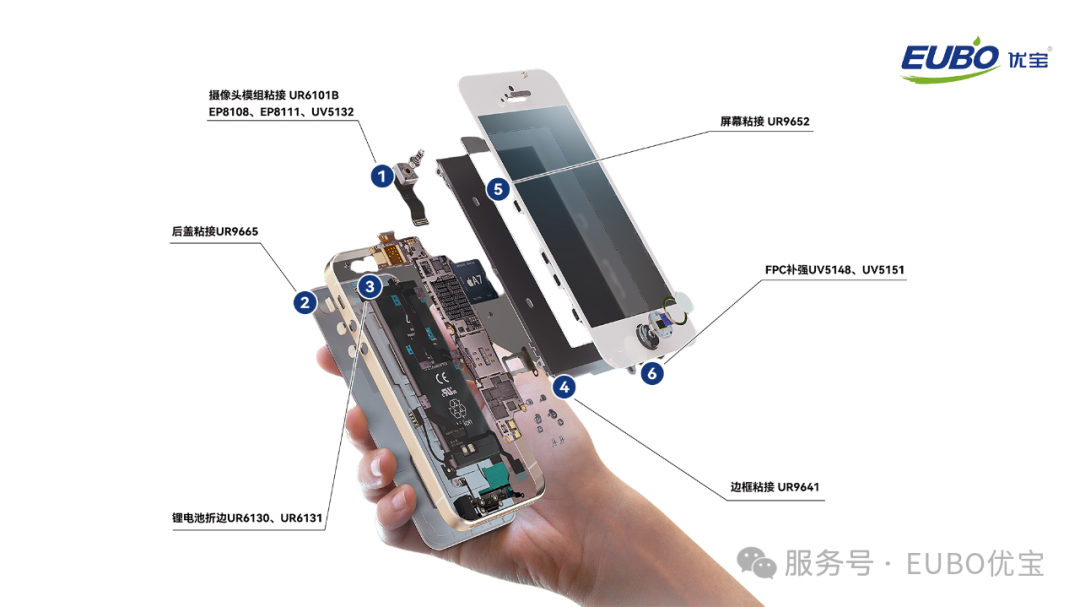 EUBO 优宝

摄像头模组粘接 UR6101B
EP8108、EP8111、UV5132

1

屏幕粘接 UR9652

5

后盖粘接UR9665

2

3

A7

FPC补强UV5148、UV5151

6

4

边框粘接 UR9641

锂电池折边UR6130、UR6131

服务号 · EUBO优宝